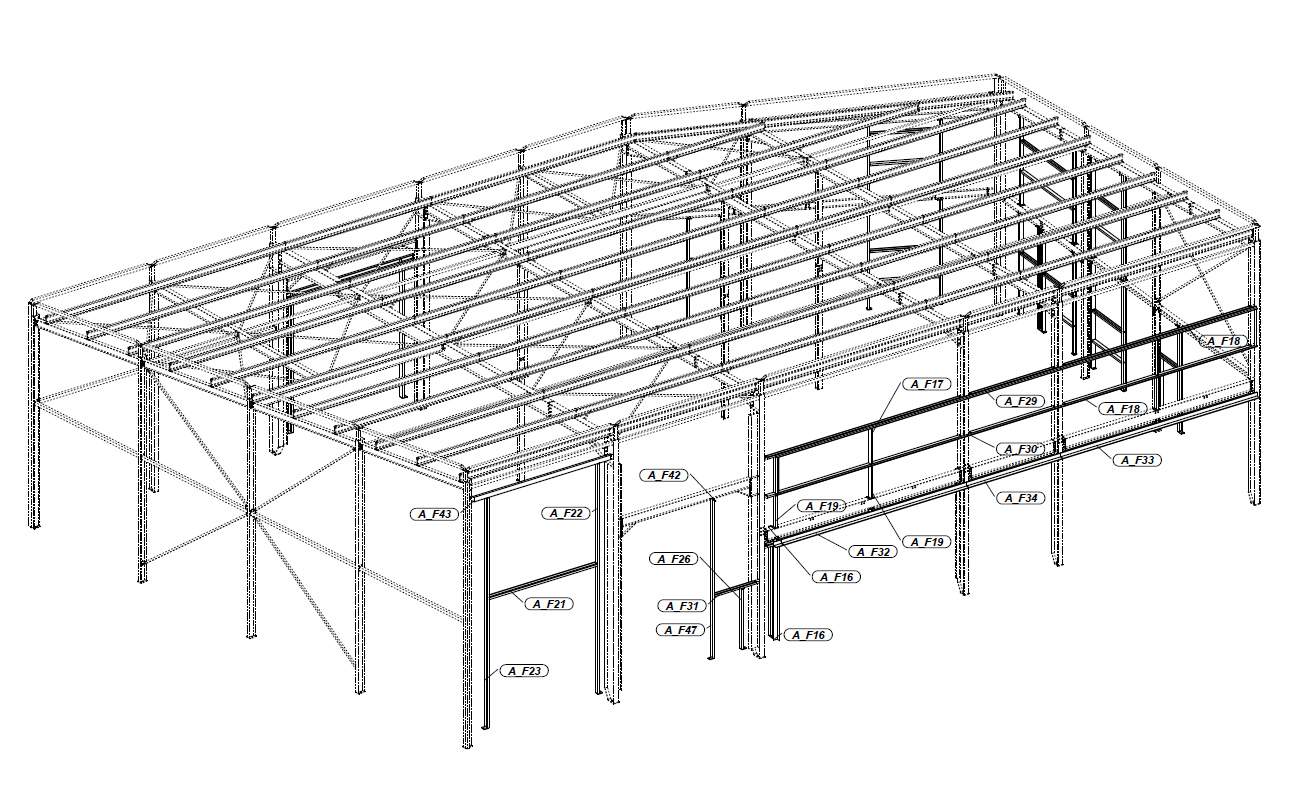 A_F18
A_F17
A_F29
A_F18
A_F30
A_F33
A_F42
A_F34
A_F19
A_F43
A_F22
A_F19
A_F32
A_F26
A_F16
A_F21
A_F31
A_F47
A_F16
A_F23